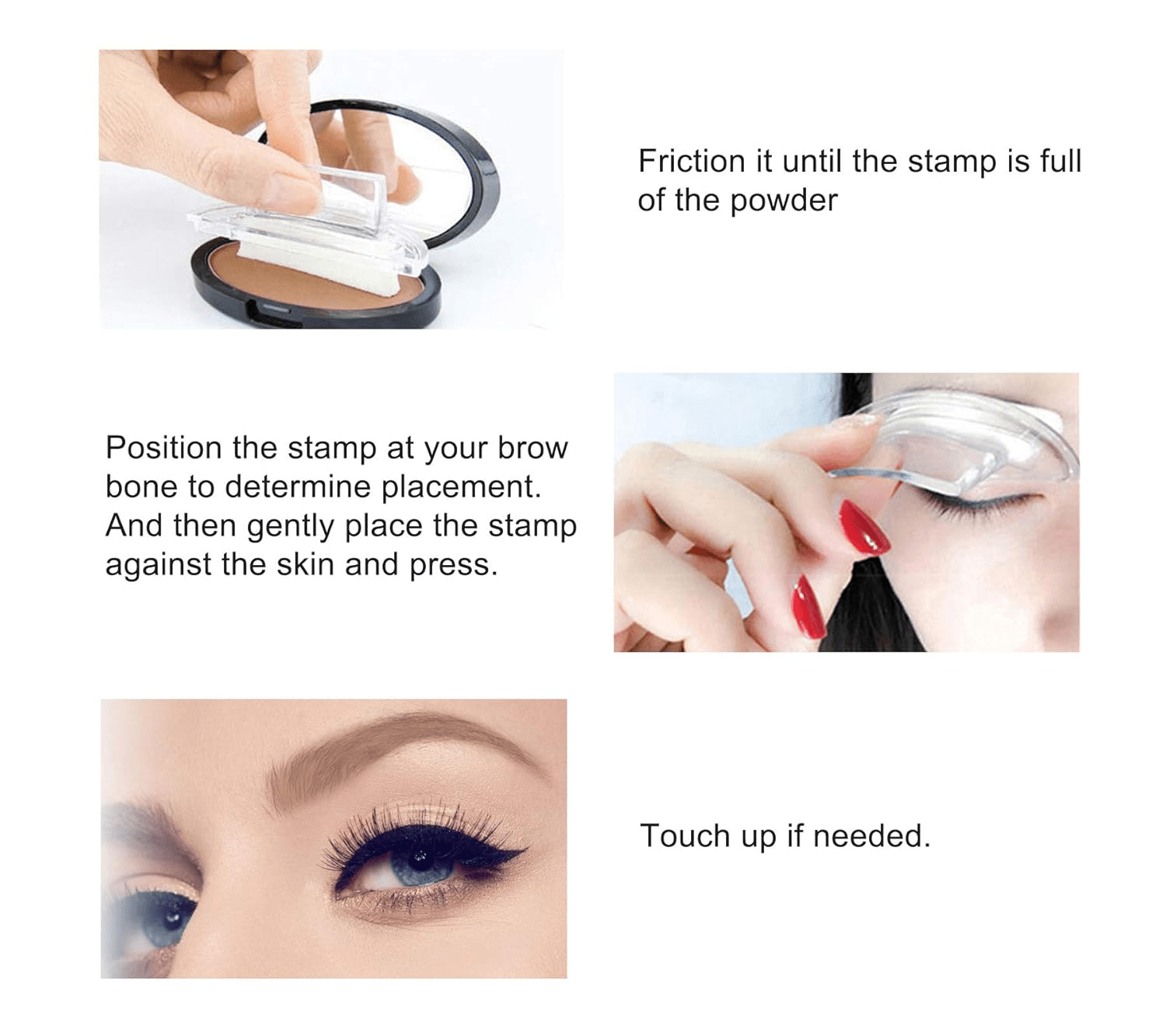 Friction it until the stamp is full of the powder

Position the stamp at your brow bone to determine placement. And then gently place the stamp against the skin and press.

Touch up if needed.