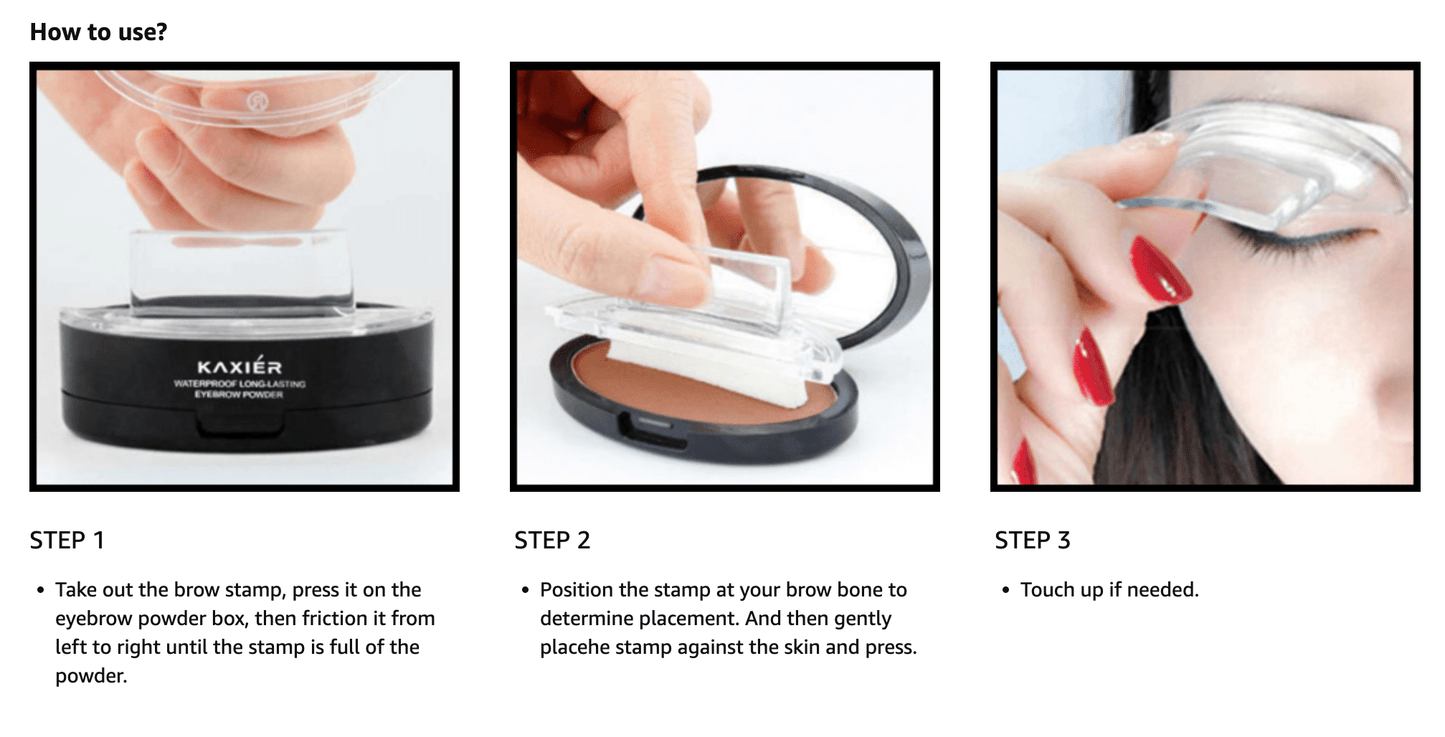 How to use?

KAXIÉR
WATERPROOF LONG-LASTING
EYEBROW POWDER

STEP 1

• Take out the brow stamp, press it on the eyebrow powder box, then friction it from left to right until the stamp is full of the powder.

STEP 2

• Position the stamp at your brow bone to determine placement. And then gently placehe stamp against the skin and press.

STEP 3

• Touch up if needed.